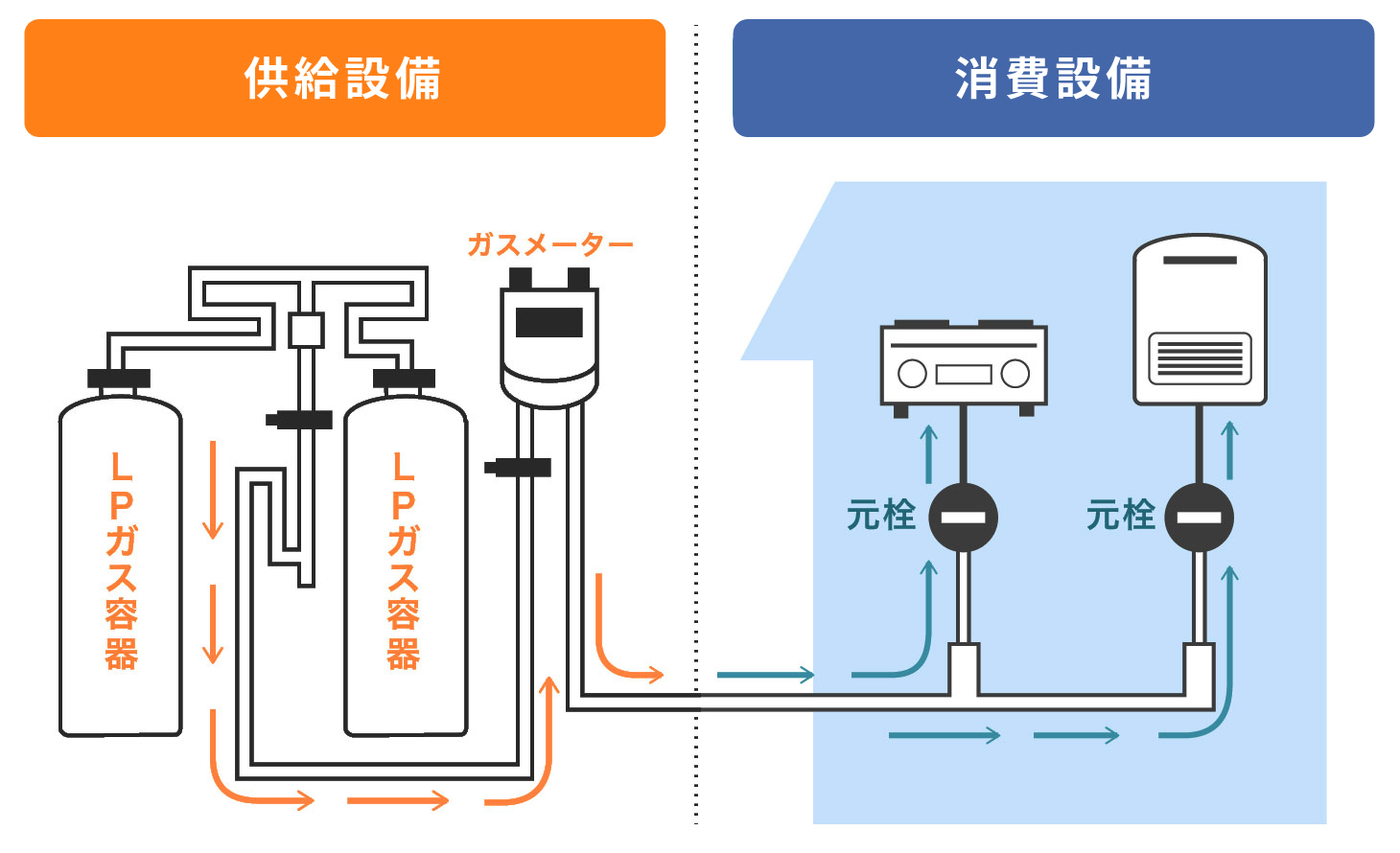 供給設備

消費設備

ガスメーター

LPガス容器

LPガス容器

元栓

元栓